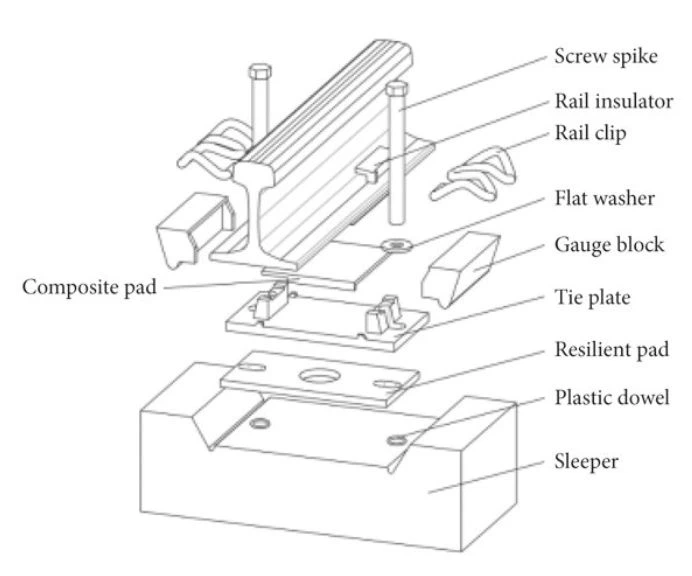 Screw spike
Rail insulator
Rail clip
Flat washer
Gauge block
Composite pad
Tie plate
Resilient pad
Plastic dowel
Sleeper